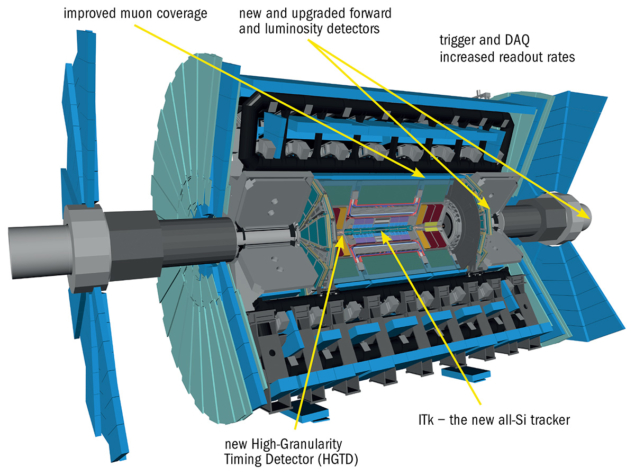 improved muon coverage

new and upgraded forward and luminosity detectors

trigger and DAQ increased readout rates

ITk – the new all-Si tracker

new High-Granularity Timing Detector (HGTD)